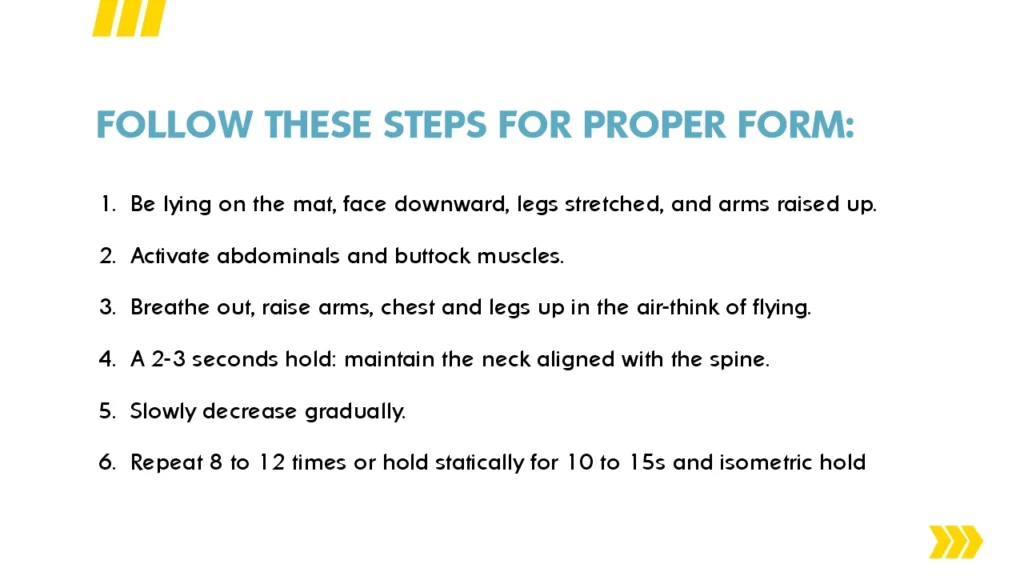 FOLLOW THESE STEPS FOR PROPER FORM:

1. Be lying on the mat, face downward, legs stretched, and arms raised up.

2. Activate abdominals and buttock muscles.

3. Breathe out, raise arms, chest and legs up in the air-think of flying.

4. A 2-3 seconds hold: maintain the neck aligned with the spine.

5. Slowly decrease gradually.

6. Repeat 8 to 12 times or hold statically for 10 to 15s and isometric hold