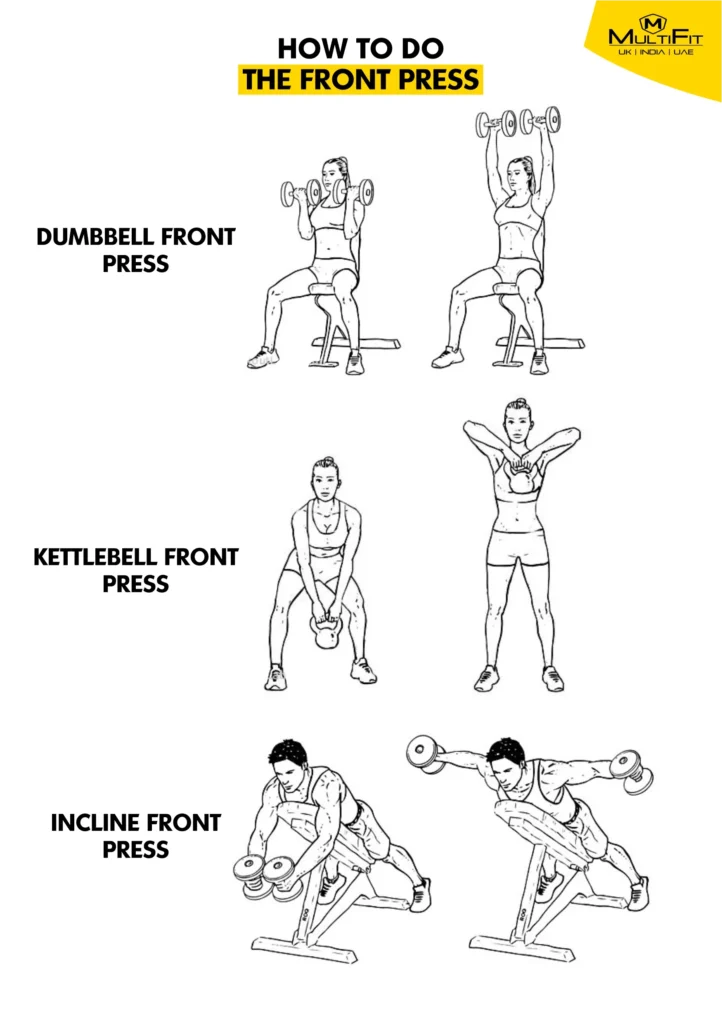 HOW TO DO
THE FRONT PRESS

M
MULTIFIT
UK | INDIA | UAE

DUMBBELL FRONT PRESS

KETTLEBELL FRONT PRESS

INCLINE FRONT PRESS