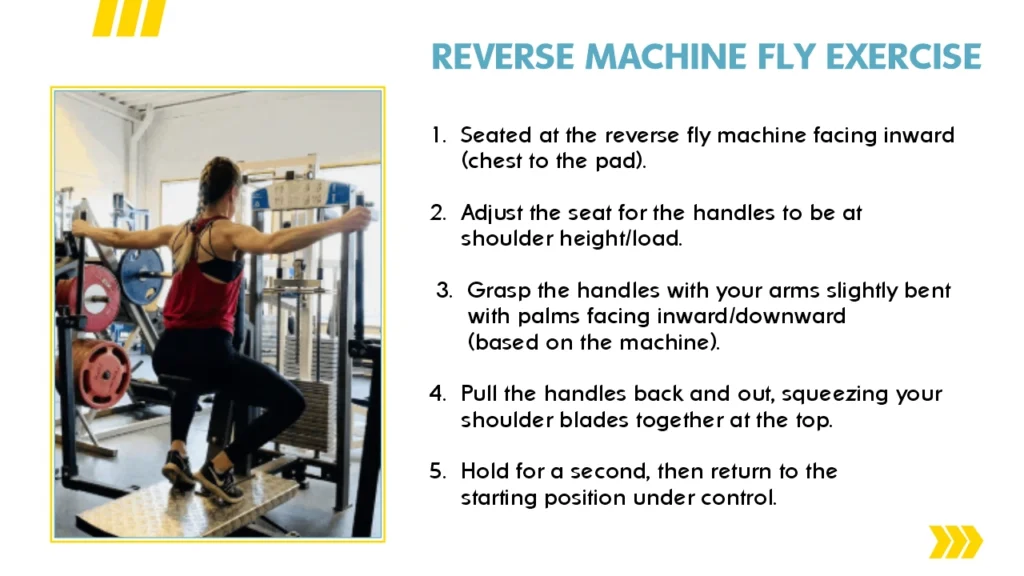 REVERSE MACHINE FLY EXERCISE

1. Seated at the reverse fly machine facing inward (chest to the pad).

2. Adjust the seat for the handles to be at shoulder height/load.

3. Grasp the handles with your arms slightly bent with palms facing inward/downward (based on the machine).

4. Pull the handles back and out, squeezing your shoulder blades together at the top.

5. Hold for a second, then return to the starting position under control.