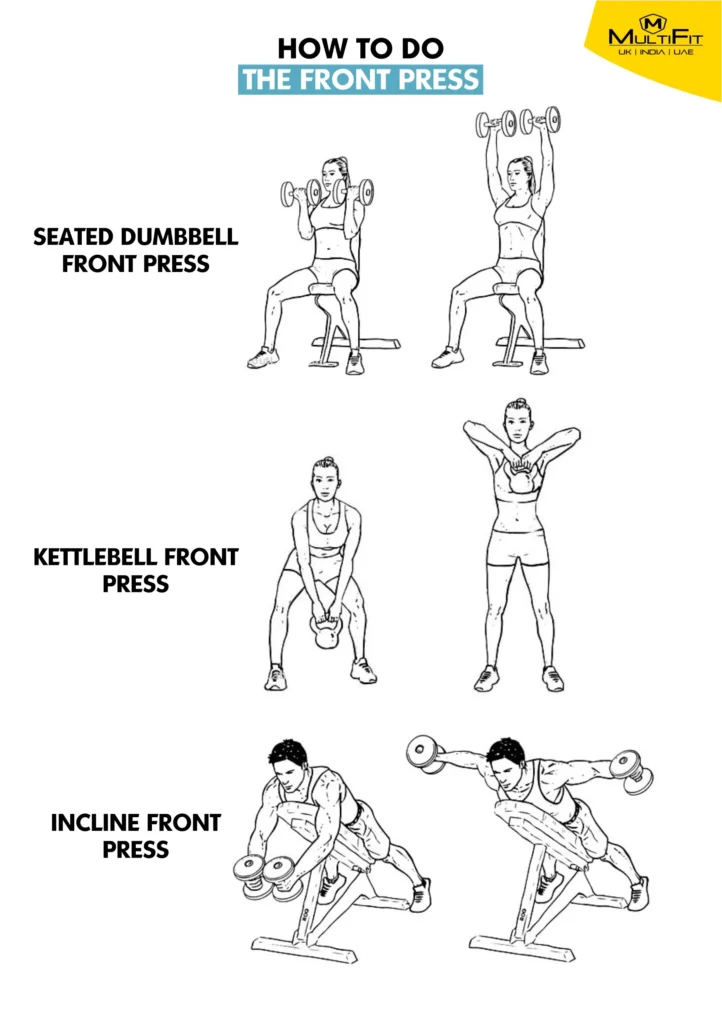 HOW TO DO
THE FRONT PRESS

M
MULTIFIT
UK | INDIA | UAE

SEATED DUMBBELL FRONT PRESS

KETTLEBELL FRONT PRESS

INCLINE FRONT PRESS