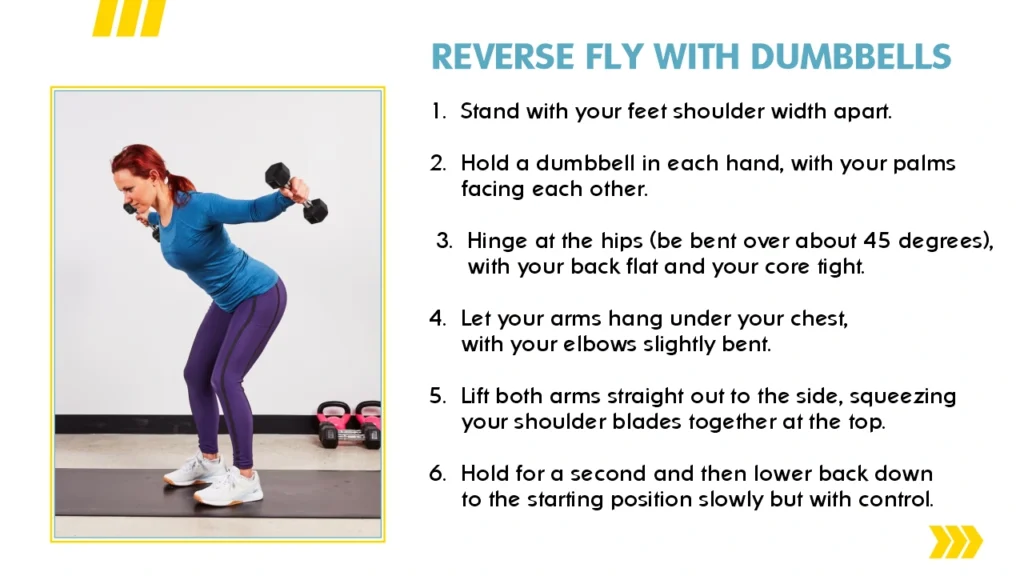 REVERSE FLY WITH DUMBBELLS

1. Stand with your feet shoulder width apart.

2. Hold a dumbbell in each hand, with your palms facing each other.

3. Hinge at the hips (be bent over about 45 degrees), with your back flat and your core tight.

4. Let your arms hang under your chest, with your elbows slightly bent.

5. Lift both arms straight out to the side, squeezing your shoulder blades together at the top.

6. Hold for a second and then lower back down to the starting position slowly but with control.